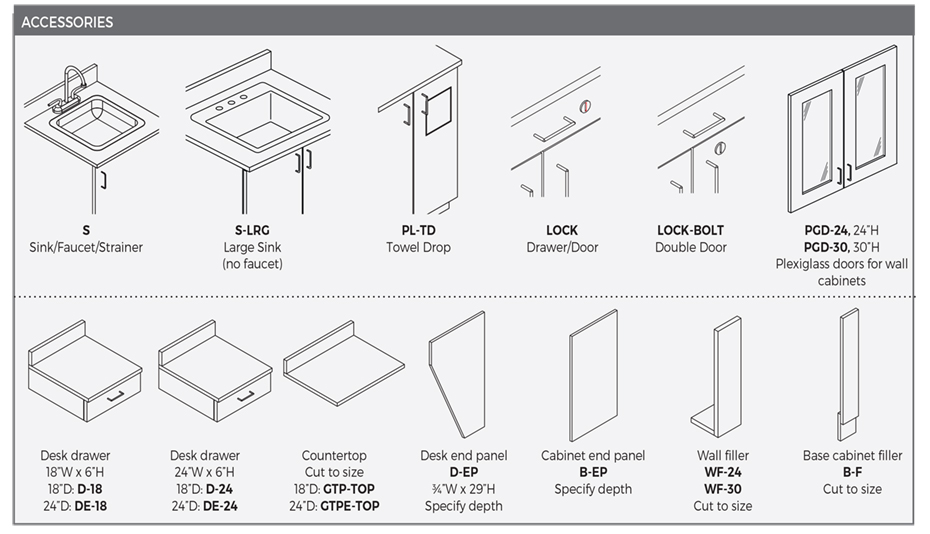 ACCESSORIES

S
Sink/Faucet/Strainer

S-LRG
Large Sink
(no faucet)

PL-TD
Towel Drop

LOCK
Drawer/Door

LOCK-BOLT
Double Door

PGD-24, 24"H
PGD-30, 30"H
Plexiglass doors for wall cabinets

Desk drawer
18"W x 6"H
18"D: D-18
24"D: DE-18

Desk drawer
24"W x 6"H
18"D: D-24
24"D: DE-24

Countertop
Cut to size
18"D: GTP-TOP
24"D: GTPE-TOP

Desk end panel
D-EP
¾"W x 29"H
Specify depth

Cabinet end panel
B-EP
Specify depth

Wall filler
WF-24
WF-30
Cut to size

Base cabinet filler
B-F
Cut to size